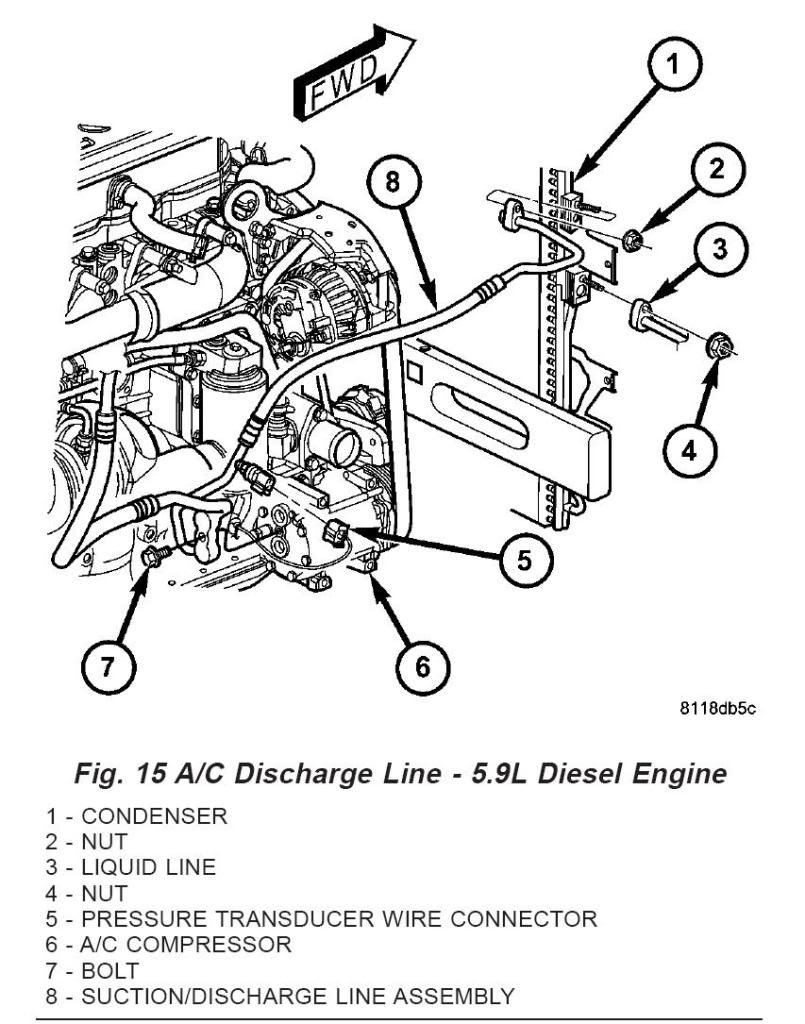 FWD

1
2
3
4
5
6
7
8

8118db5c

Fig. 15 A/C Discharge Line - 5.9L Diesel Engine

1 - CONDENSER
2 - NUT
3 - LIQUID LINE
4 - NUT
5 - PRESSURE TRANSDUCER WIRE CONNECTOR
6 - A/C COMPRESSOR
7 - BOLT
8 - SUCTION/DISCHARGE LINE ASSEMBLY